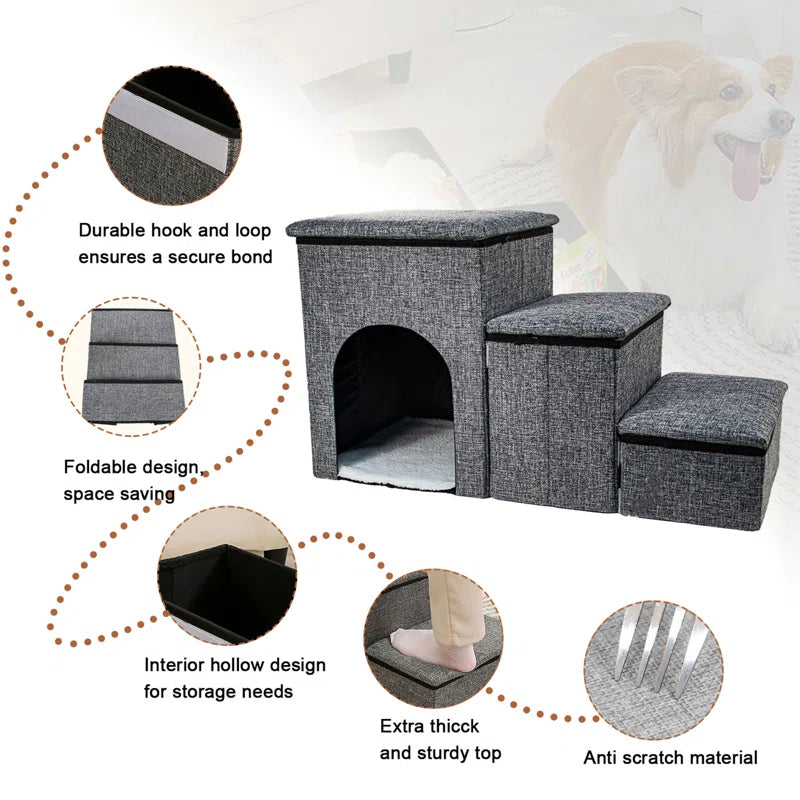 Durable hook and loop ensures a secure bond

Foldable design, space saving

Interior hollow design for storage needs

Extra thicck and sturdy top

Anti scratch material